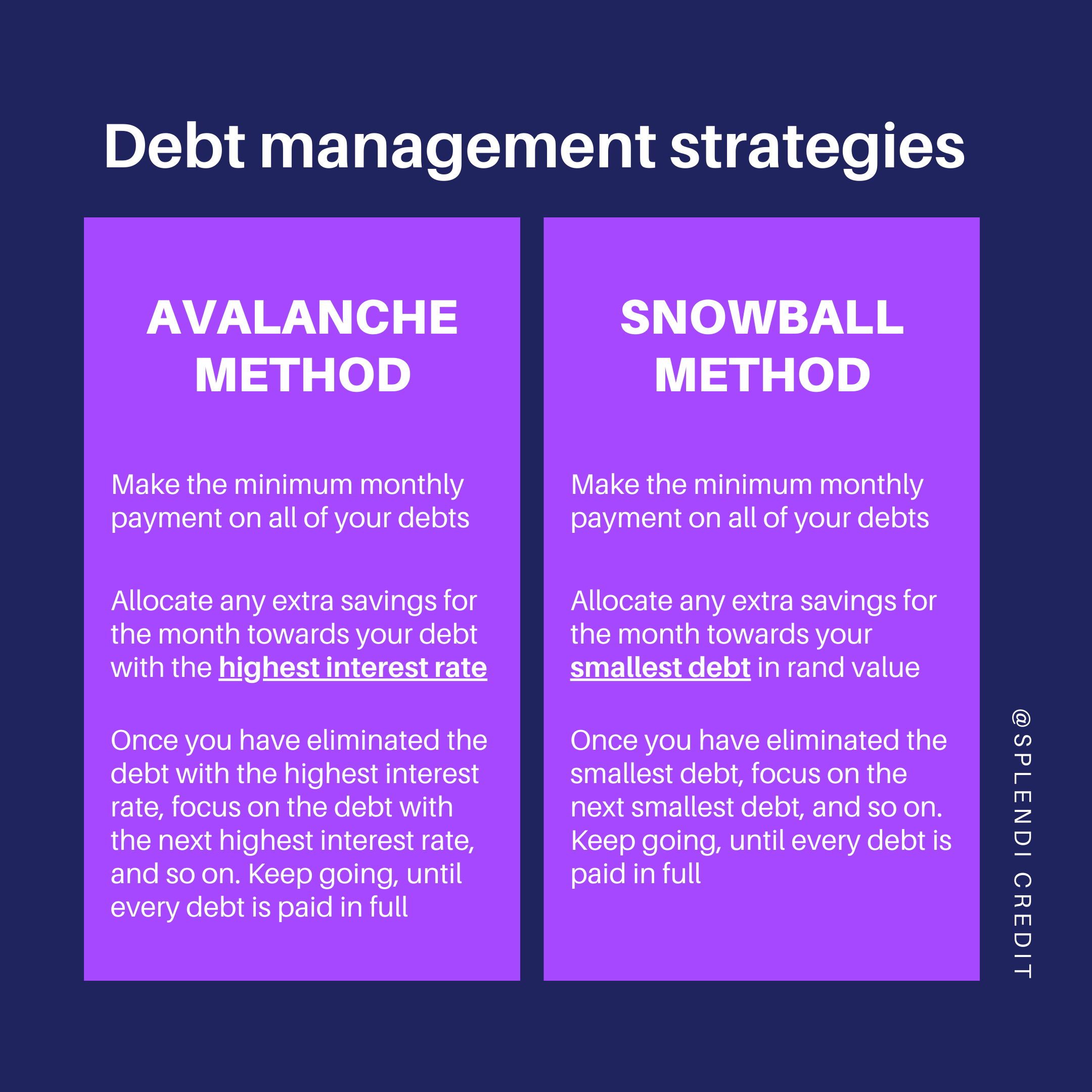 Debt management strategies

AVALANCHE METHOD

Make the minimum monthly payment on all of your debts

Allocate any extra savings for the month towards your debt with the highest interest rate

Once you have eliminated the debt with the highest interest rate, focus on the debt with the next highest interest rate, and so on. Keep going, until every debt is paid in full

SNOWBALL METHOD

Make the minimum monthly payment on all of your debts

Allocate any extra savings for the month towards your smallest debt in rand value

Once you have eliminated the smallest debt, focus on the next smallest debt, and so on. Keep going, until every debt is paid in full

@SPLENDI CREDIT